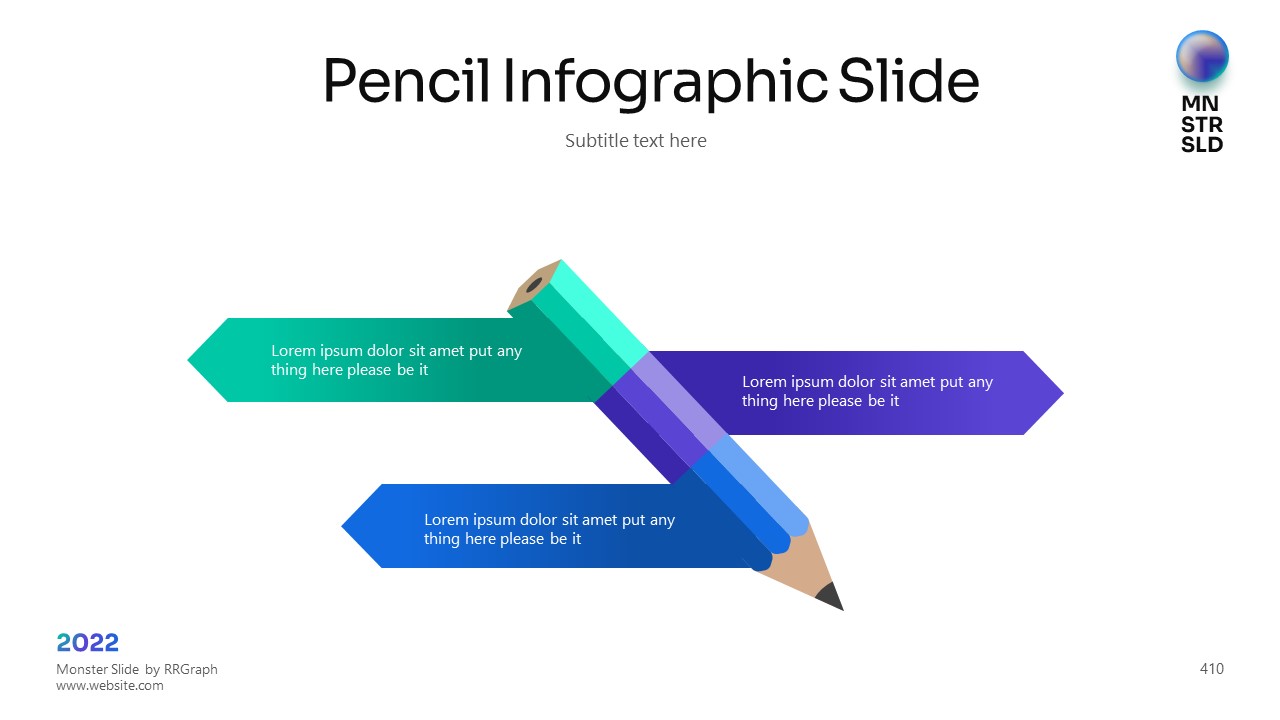 Pencil Infographic Slide

Subtitle text here

MN
STR
SLD

Lorem ipsum dolor sit amet put any thing here please be it

Lorem ipsum dolor sit amet put any thing here please be it

Lorem ipsum dolor sit amet put any thing here please be it

2022

Monster Slide by RRGraph
www.website.com

410